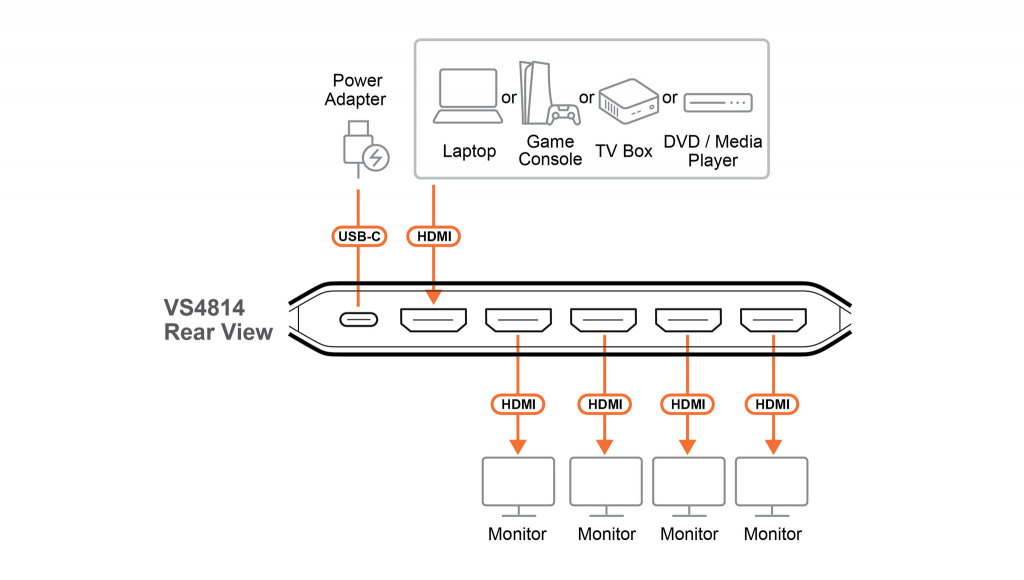 Power Adapter

Laptop or Game Console or TV Box or DVD / Media Player

USB-C

HDMI

VS4814 Rear View

HDMI HDMI HDMI HDMI

Monitor Monitor Monitor Monitor