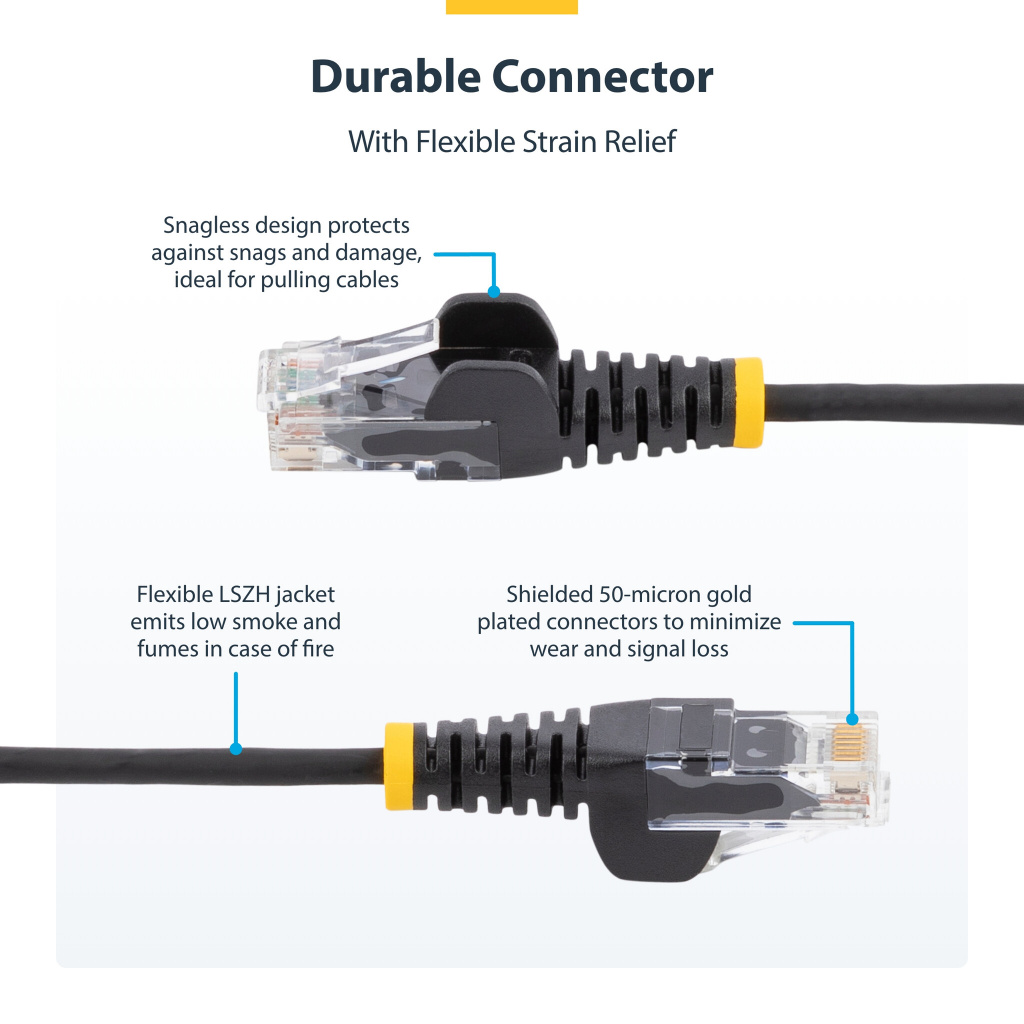 Durable Connector

With Flexible Strain Relief

Snagless design protects against snags and damage, ideal for pulling cables

Flexible LSZH jacket emits low smoke and fumes in case of fire

Shielded 50-micron gold plated connectors to minimize wear and signal loss