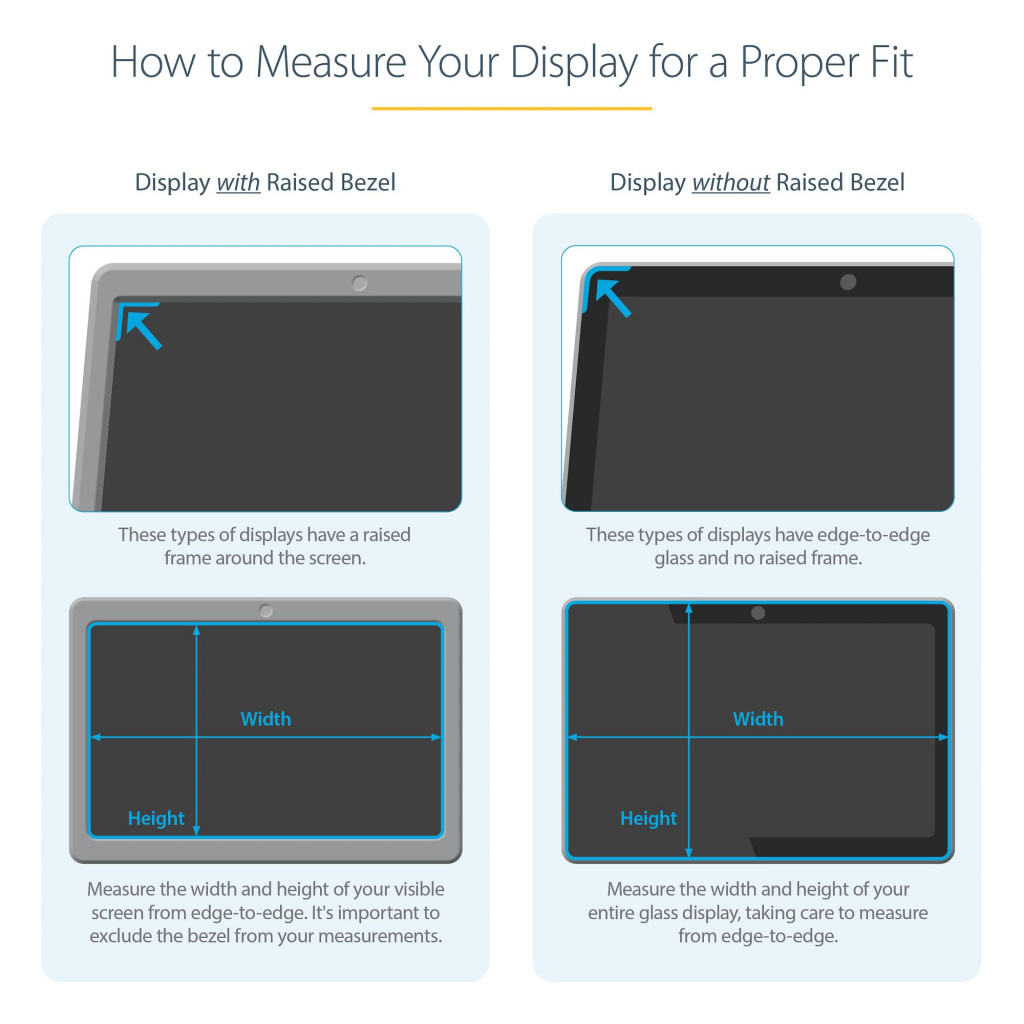 How to Measure Your Display for a Proper Fit

Display with Raised Bezel

These types of displays have a raised frame around the screen.

Width

Height

Measure the width and height of your visible screen from edge-to-edge. It's important to exclude the bezel from your measurements.

Display without Raised Bezel

These types of displays have edge-to-edge glass and no raised frame.

Width

Height

Measure the width and height of your entire glass display, taking care to measure from edge-to-edge.